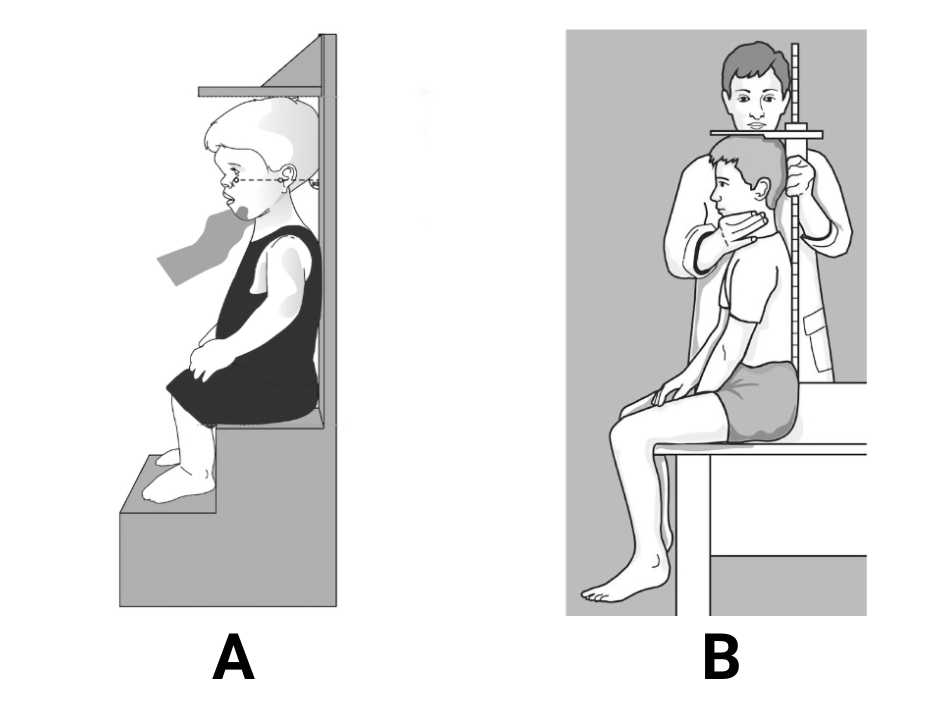 A

B