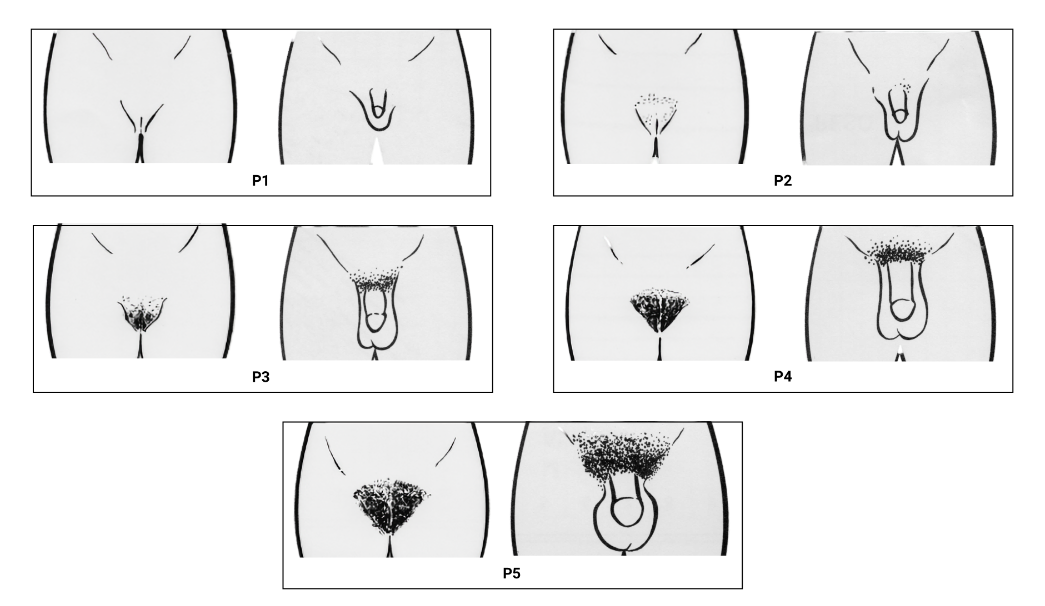 P1

P2

P3

P4

P5